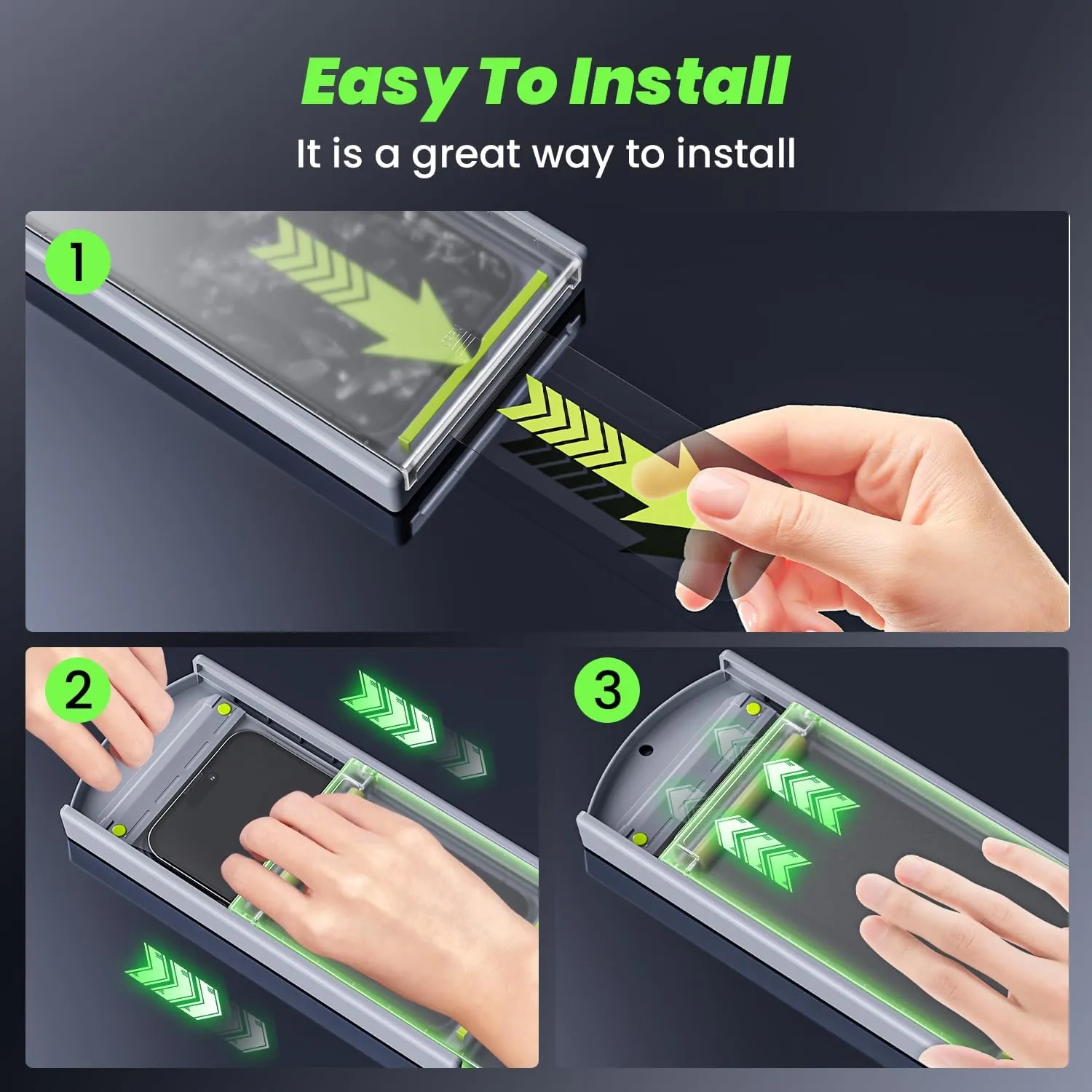 Easy To Install

It is a great way to install

1

2

3