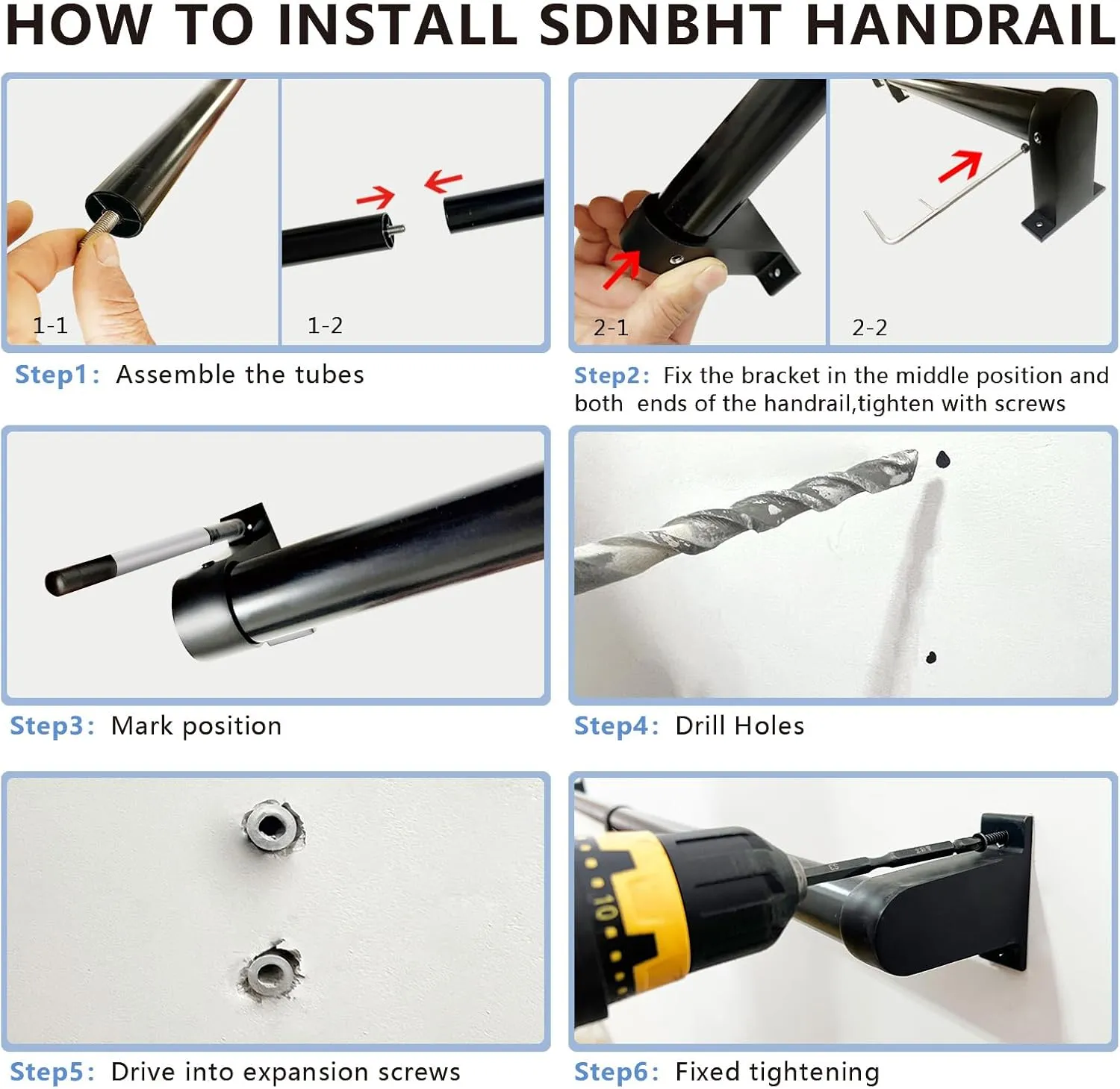 HOW TO INSTALL SDNBHT HANDRAIL

1-1

1-2

Step1: Assemble the tubes

2-1

2-2

Step2: Fix the bracket in the middle position and both ends of the handrail,tighten with screws

Step3: Mark position

Step4: Drill Holes

Step5: Drive into expansion screws

10

Step6: Fixed tightening