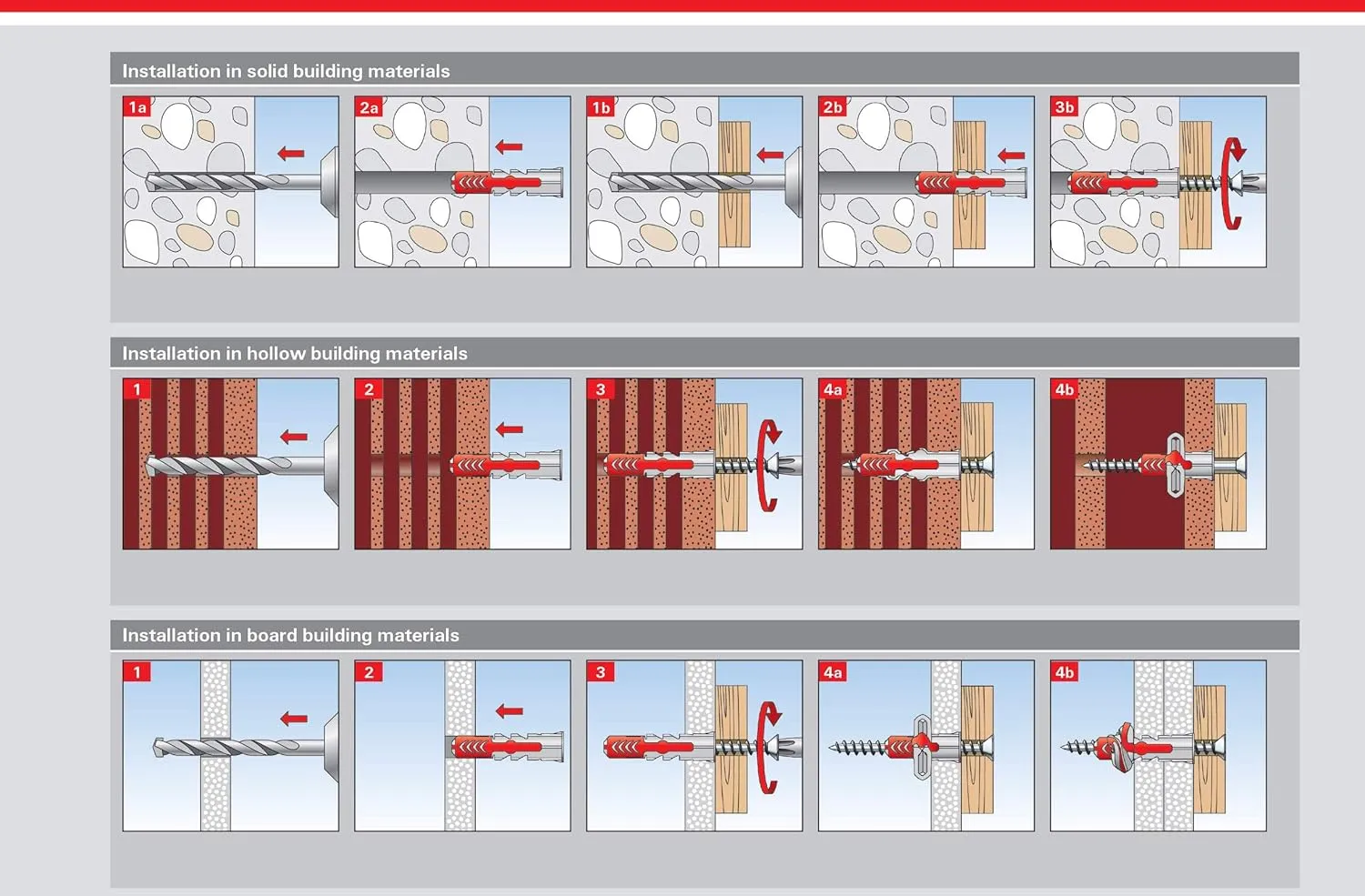 Installation in solid building materials

1a

2a

1b

2b

3b

Installation in hollow building materials

1

2

3

4a

4b

Installation in board building materials

1

2

3

4a

4b