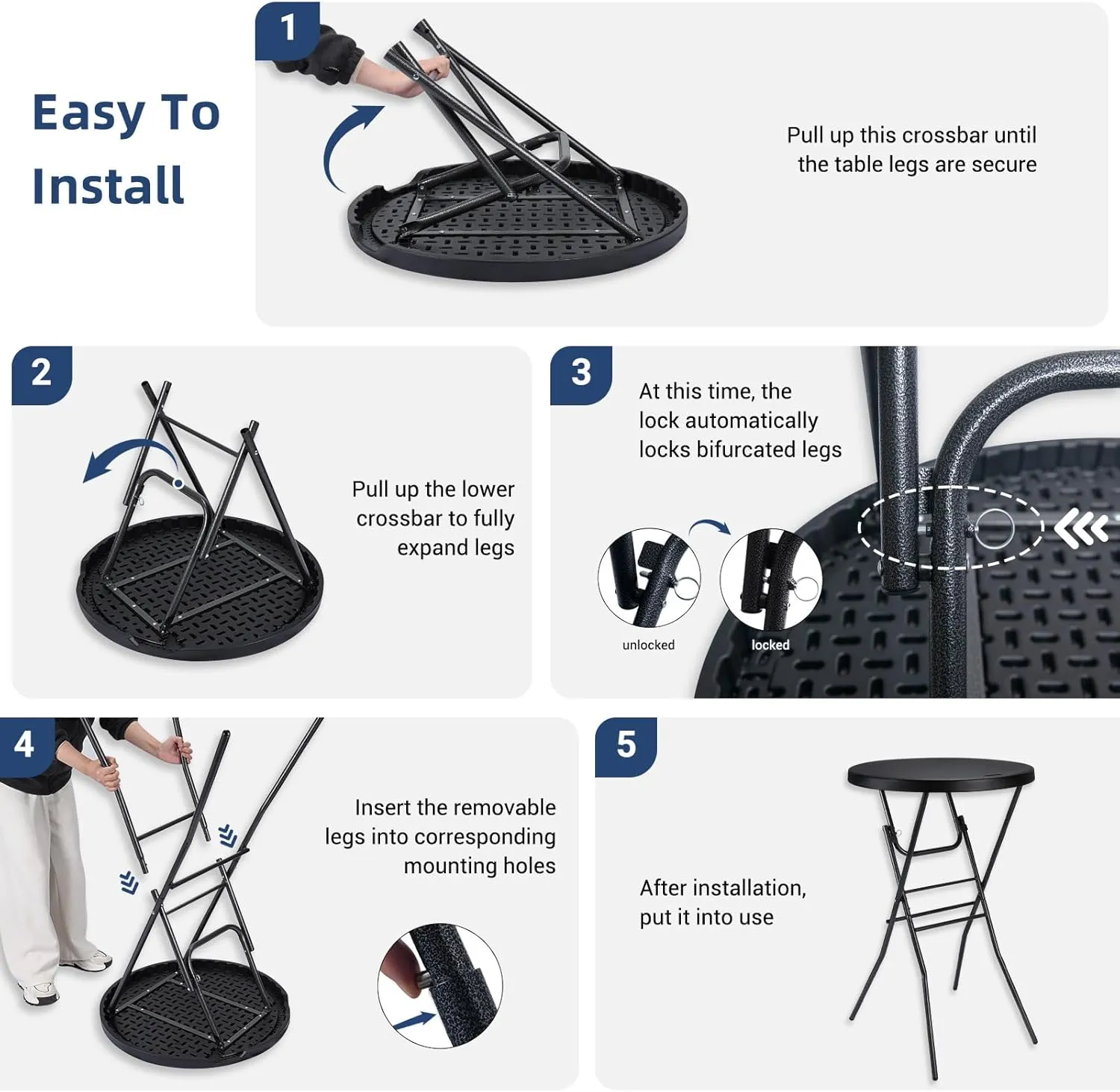 Easy To Install

1

Pull up this crossbar until the table legs are secure

2

Pull up the lower crossbar to fully expand legs

3

At this time, the lock automatically locks bifurcated legs

unlocked

locked

4

Insert the removable legs into corresponding mounting holes

5

After installation, put it into use