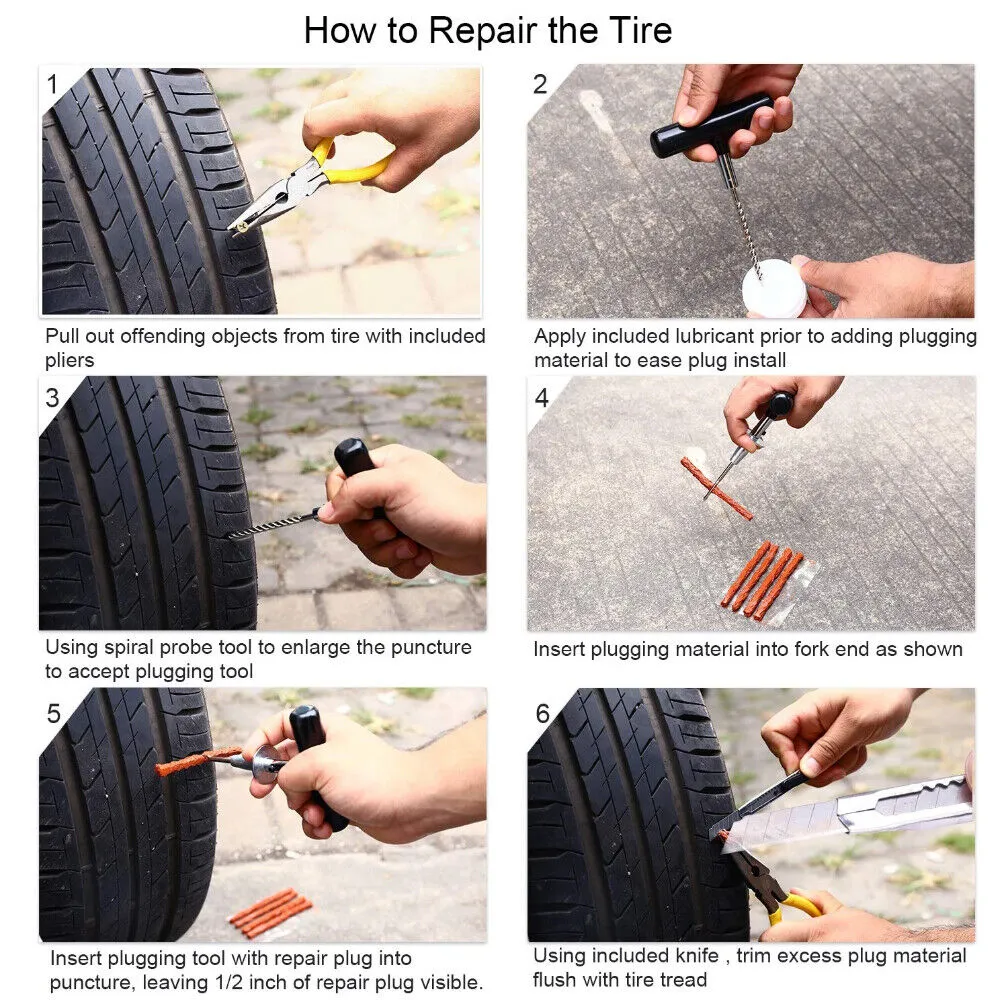 How to Repair the Tire

1

Pull out offending objects from tire with included pliers

2

Apply included lubricant prior to adding plugging material to ease plug install

3

Using spiral probe tool to enlarge the puncture to accept plugging tool

4

Insert plugging material into fork end as shown

5

Insert plugging tool with repair plug into puncture, leaving 1/2 inch of repair plug visible.

6

Using included knife , trim excess plug material flush with tire tread